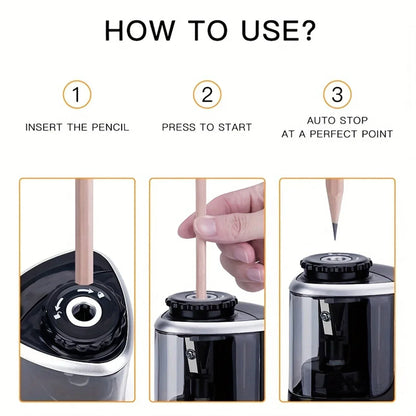 HOW TO USE?

1
INSERT THE PENCIL

2
PRESS TO START

3
AUTO STOP AT A PERFECT POINT